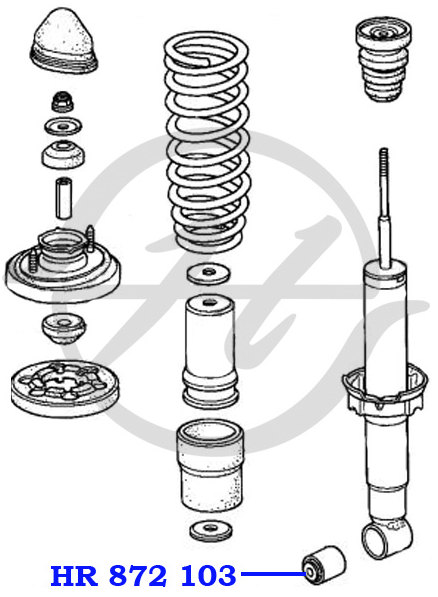 HR 872 103