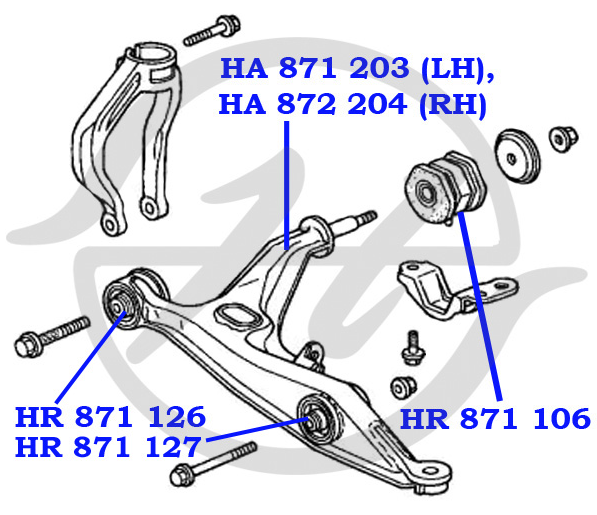 HA 871 203 (LH),
HA 872 204 (RH)

HR 871 126
HR 871 127

HR 871 106