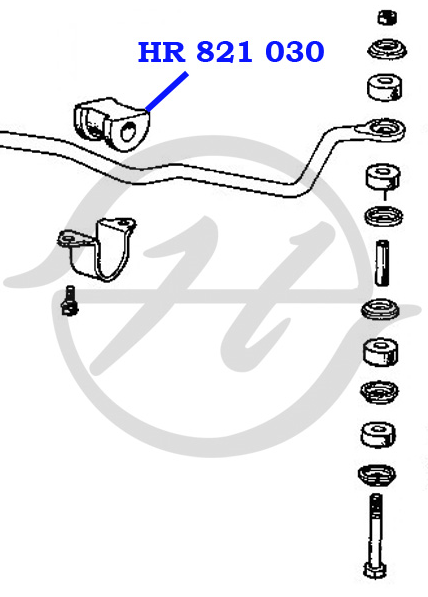 HR 821 030