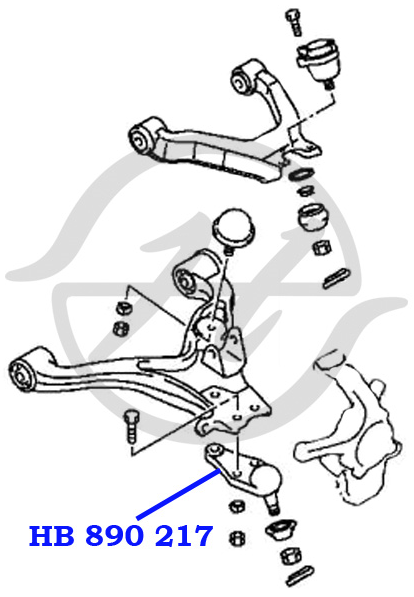 HB 890 217