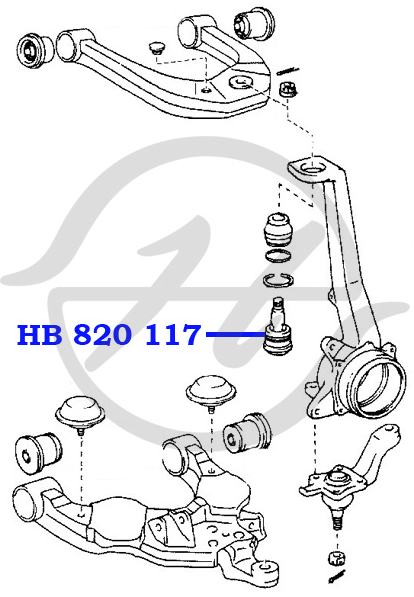 HB 820 117