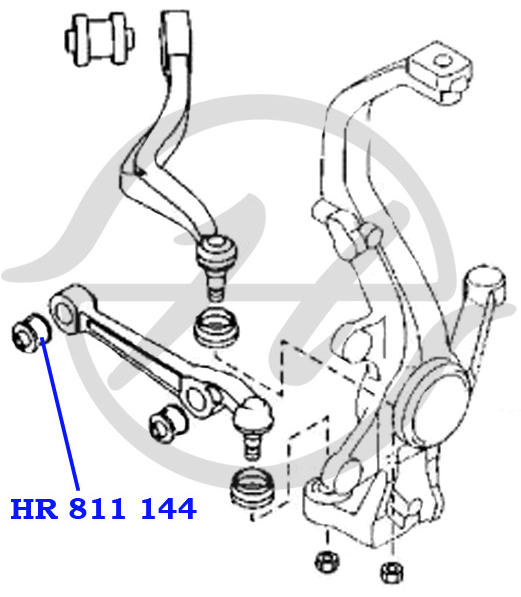 HR 811 144