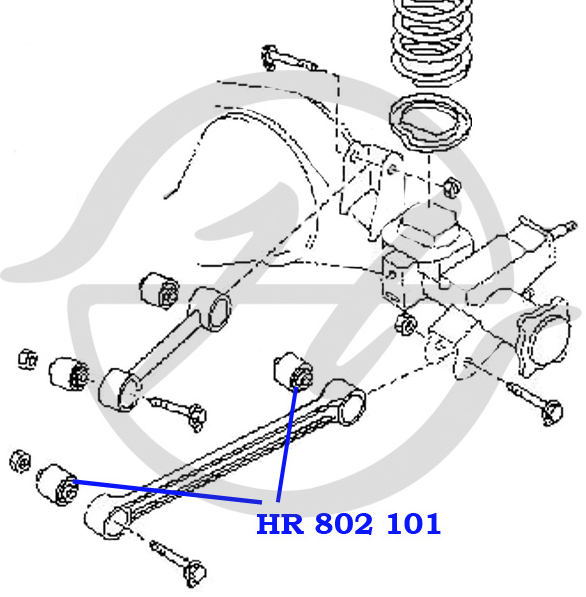 HR 802 101