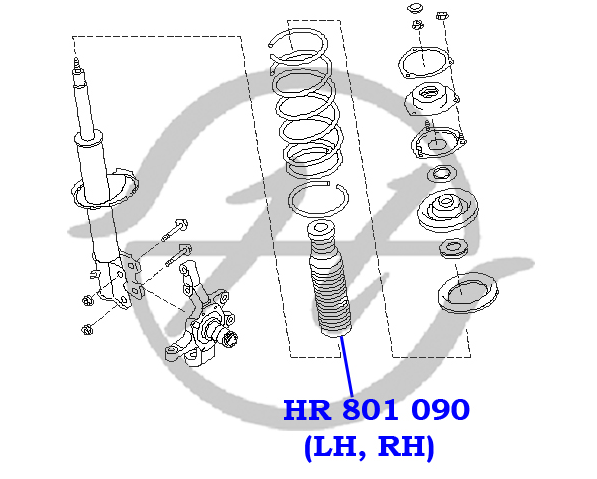 HR 801 090
(LH, RH)