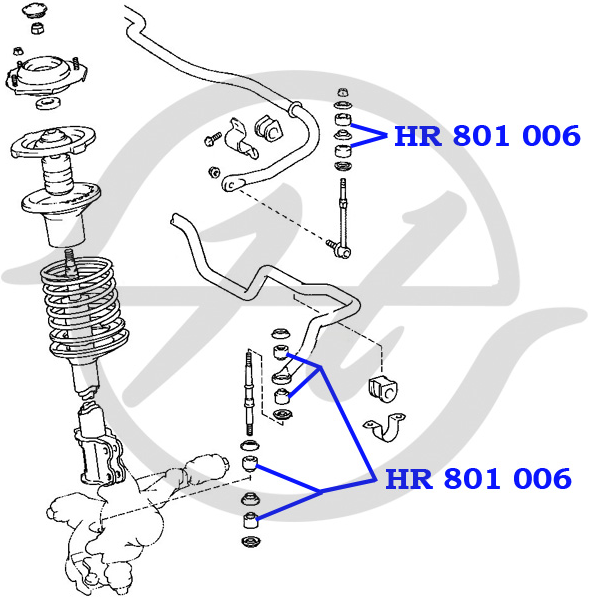 HR 801 006

HR 801 006