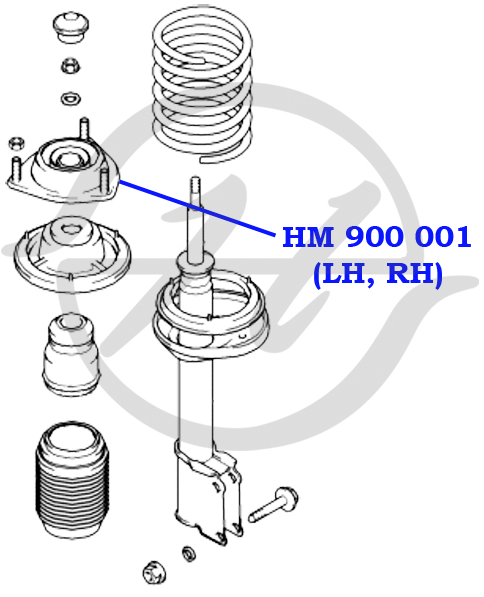 HM 900 001
(LH, RH)