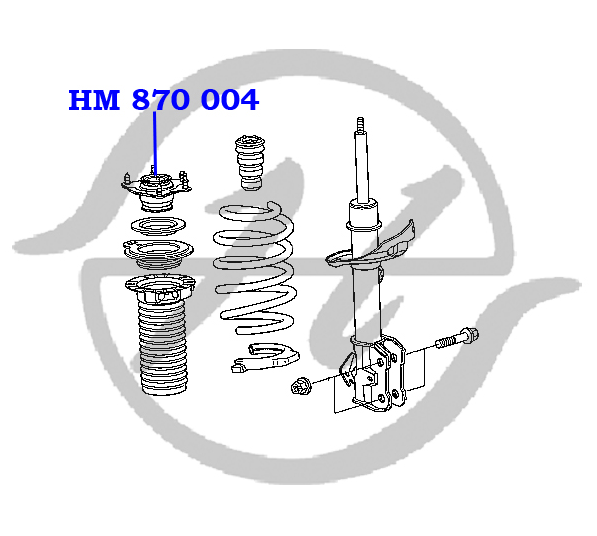 HM 870 004