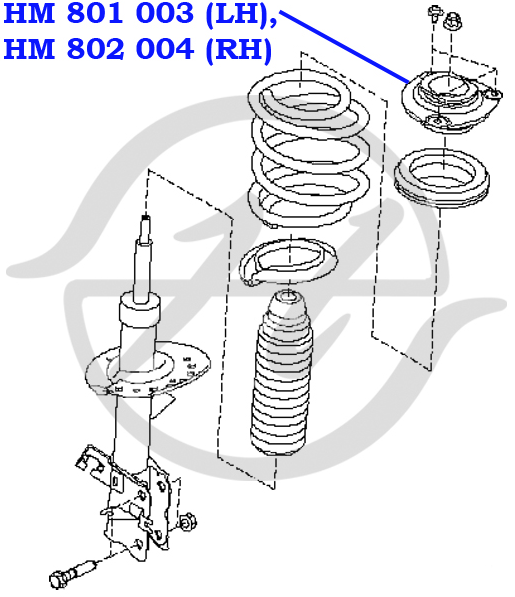 HM 801 003 (LH),
HM 802 004 (RH)