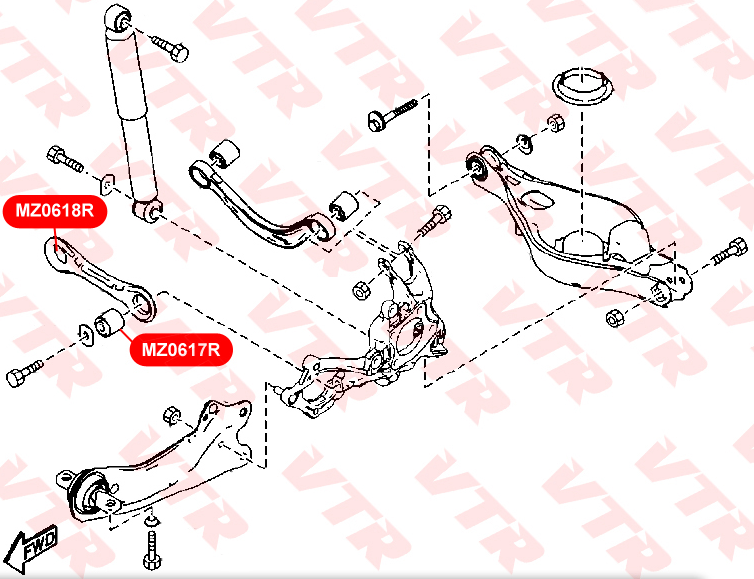 MZ0618R
MZ0617R
FWD
VTR