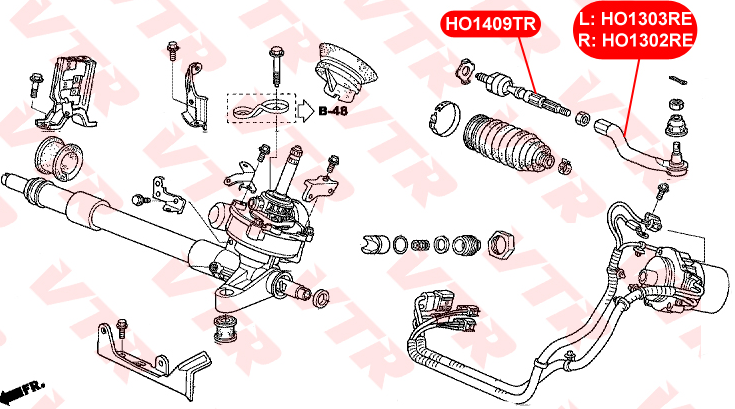 HO1409TR

L: HO1303RE
R: HO1302RE

B-48

FR.

VTR