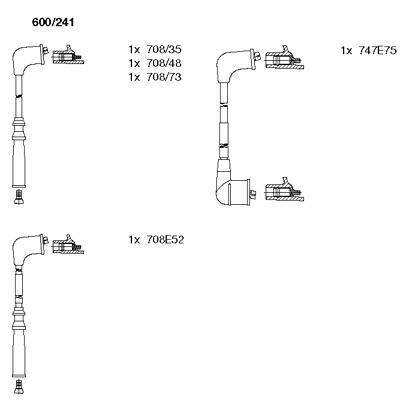 600/241

1x 708/35
1x 708/48
1x 708/73

1x 747E75

1x 708E52