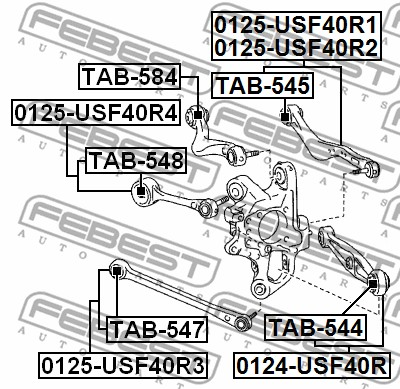 0125-USF40R1
0125-USF40R2

TAB-584

TAB-545

0125-USF40R4

TAB-548

TAB-547

TAB-544

0125-USF40R3

0124-USF40R

FEBEST
AUTO PARTS