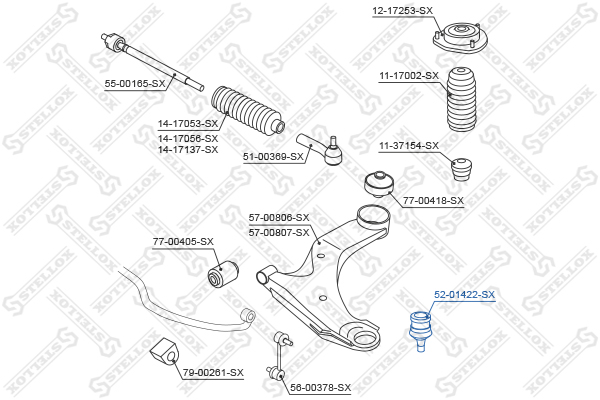 12-17253-SX
55-00165-SX
11-17002-SX
14-17053-SX
14-17056-SX
14-17137-SX
51-00369-SX
11-37154-SX
77-00418-SX
57-00806-SX
57-00807-SX
77-00405-SX
52-01422-SX
79-00261-SX
56-00378-SX
STELLOX