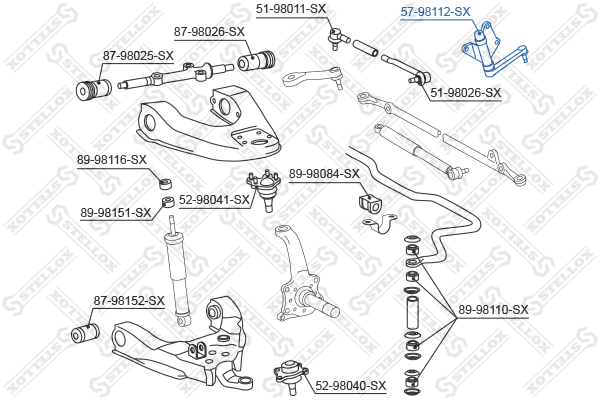 51-98011-SX
57-98112-SX
87-98026-SX
87-98025-SX
51-98026-SX
89-98116-SX
89-98084-SX
52-98041-SX
89-98151-SX
87-98152-SX
89-98110-SX
52-98040-SX
STELLOX