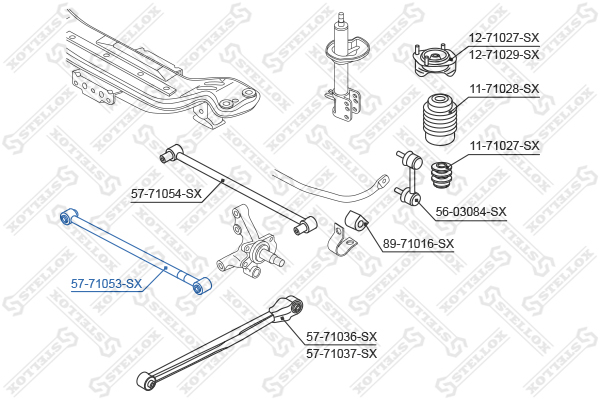 12-71027-SX
12-71029-SX
11-71028-SX
11-71027-SX
57-71054-SX
56-03084-SX
89-71016-SX
57-71053-SX
57-71036-SX
57-71037-SX
STELLOX