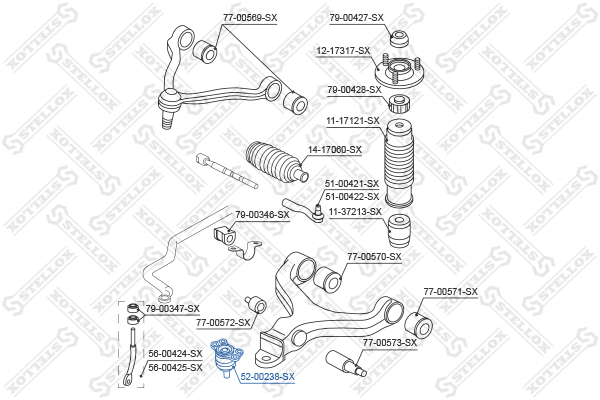 77-00569-SX
79-00427-SX
12-17317-SX
79-00428-SX
11-17121-SX
14-17060-SX
51-00421-SX
51-00422-SX
11-37213-SX
79-00346-SX
77-00570-SX
77-00571-SX
79-00347-SX
77-00572-SX
77-00573-SX
56-00424-SX
56-00425-SX
52-00238-SX
STELLOX