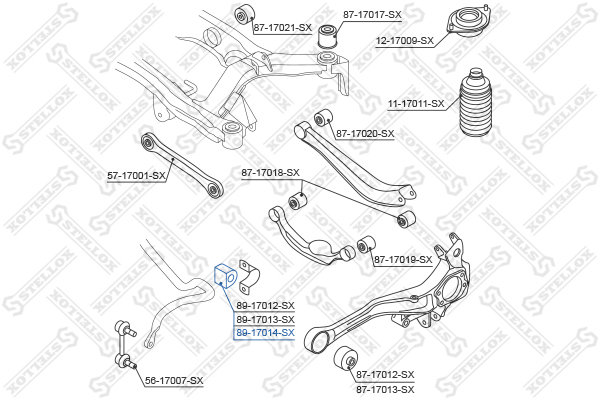 87-17021-SX
87-17017-SX
12-17009-SX
11-17011-SX
87-17020-SX
57-17001-SX
87-17018-SX
87-17019-SX
89-17012-SX
89-17013-SX
89-17014-SX
56-17007-SX
87-17012-SX
87-17013-SX
STELLOX