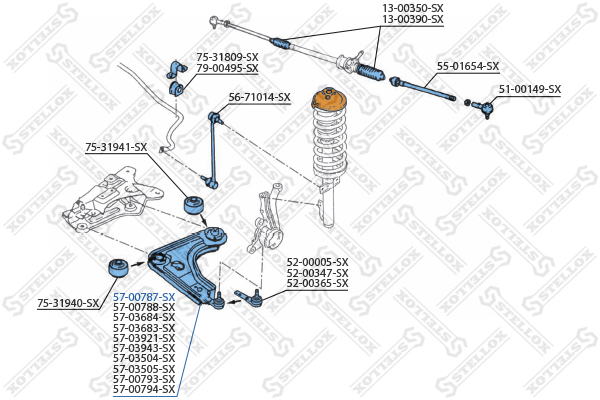 13-00350-SX
13-00390-SX

75-31809-SX
79-00495-SX

55-01654-SX

51-00149-SX

56-71014-SX

75-31941-SX

52-00005-SX
52-00347-SX
52-00365-SX

75-31940-SX

57-00787-SX
57-00788-SX
57-03684-SX
57-03683-SX
57-03921-SX
57-03943-SX
57-03504-SX
57-03505-SX
57-00793-SX
57-00794-SX

STELLOX