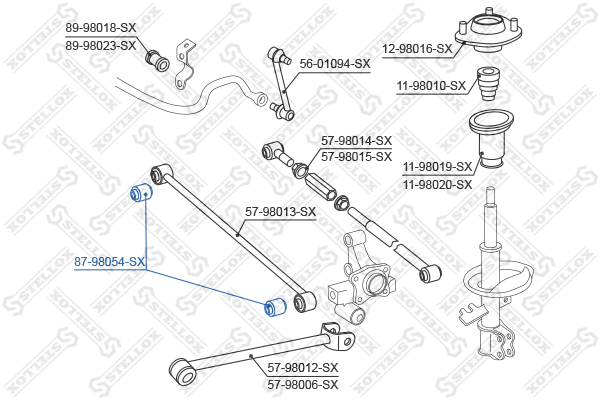 89-98018-SX
89-98023-SX
56-01094-SX
12-98016-SX
11-98010-SX
57-98014-SX
57-98015-SX
11-98019-SX
11-98020-SX
57-98013-SX
87-98054-SX
57-98012-SX
57-98006-SX
STELLOX