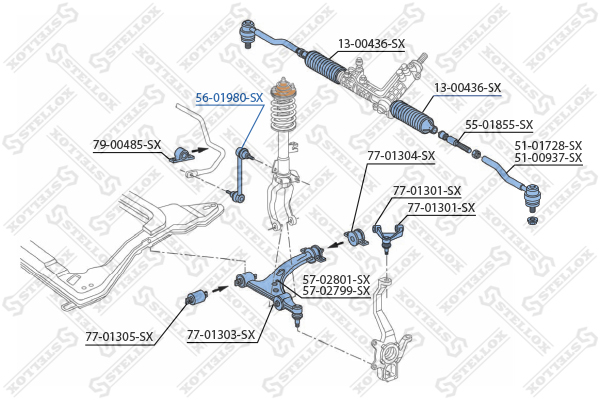 13-00436-SX
13-00436-SX
56-01980-SX
55-01855-SX
79-00485-SX
51-01728-SX
51-00937-SX
77-01304-SX
77-01301-SX
77-01301-SX
57-02801-SX
57-02799-SX
77-01305-SX
77-01303-SX
STELLOX