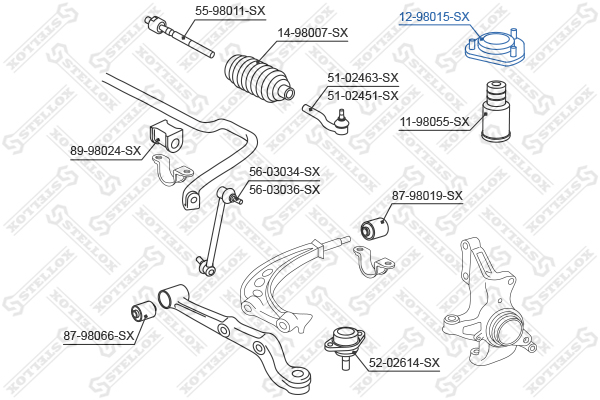 55-98011-SX
14-98007-SX
12-98015-SX
51-02463-SX
51-02451-SX
11-98055-SX
89-98024-SX
56-03034-SX
56-03036-SX
87-98019-SX
87-98066-SX
52-02614-SX
STELLOX