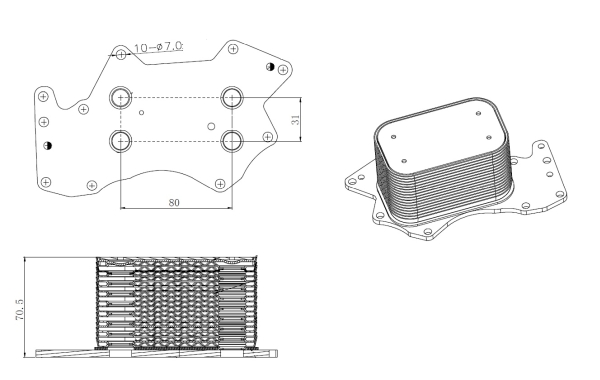 10-ø7.0
31
80
70.5